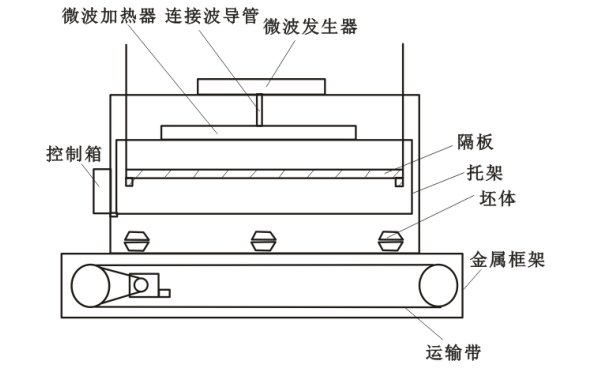 微波加热器 连接波导管
微波发生器
控制箱
隔板
托架
坯体
金属框架
运输带