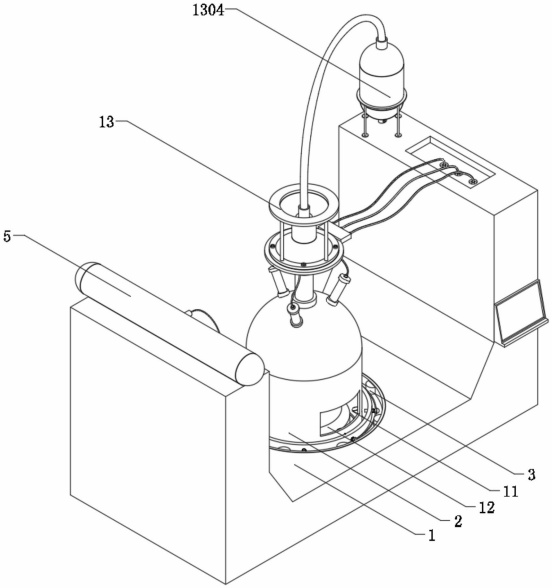 1304
13
5
3
11
12
2
1